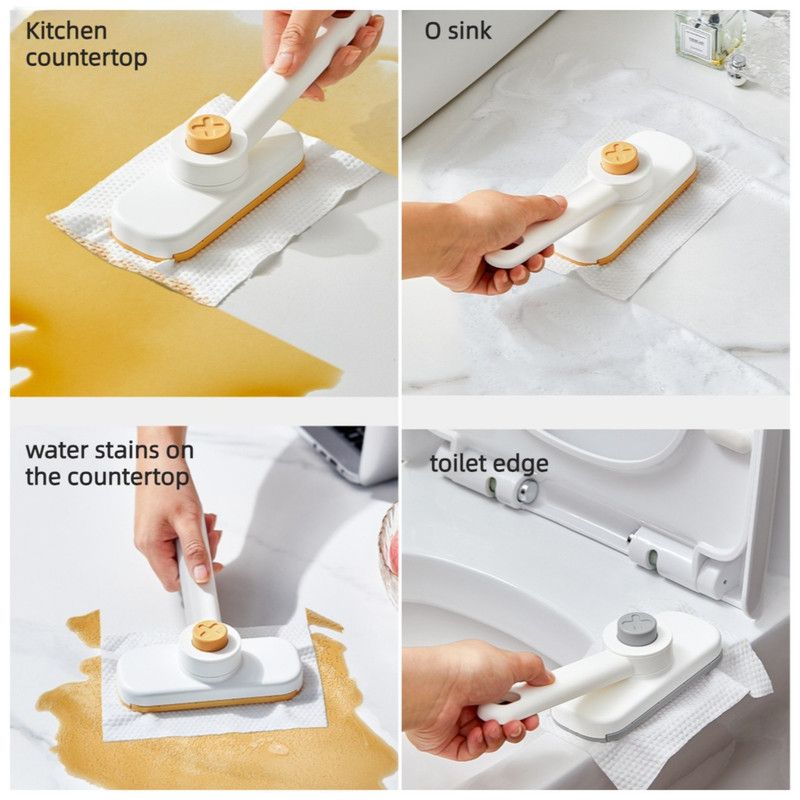 Kitchen countertop

O sink

water stains on the countertop

toilet edge