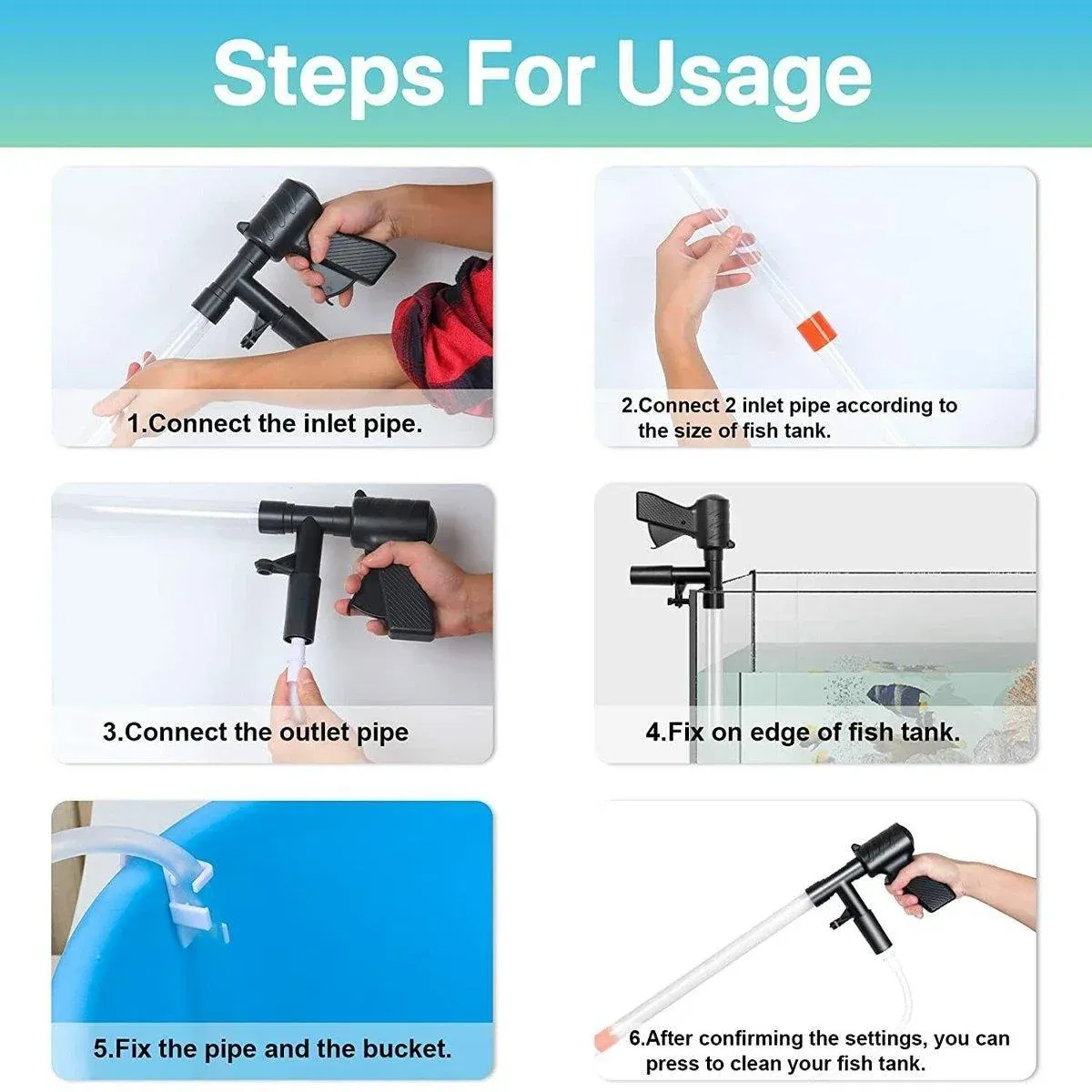 Steps For Usage

1.Connect the inlet pipe.

2.Connect 2 inlet pipe according to the size of fish tank.

3.Connect the outlet pipe

4.Fix on edge of fish tank.

5.Fix the pipe and the bucket.

6.After confirming the settings, you can press to clean your fish tank.