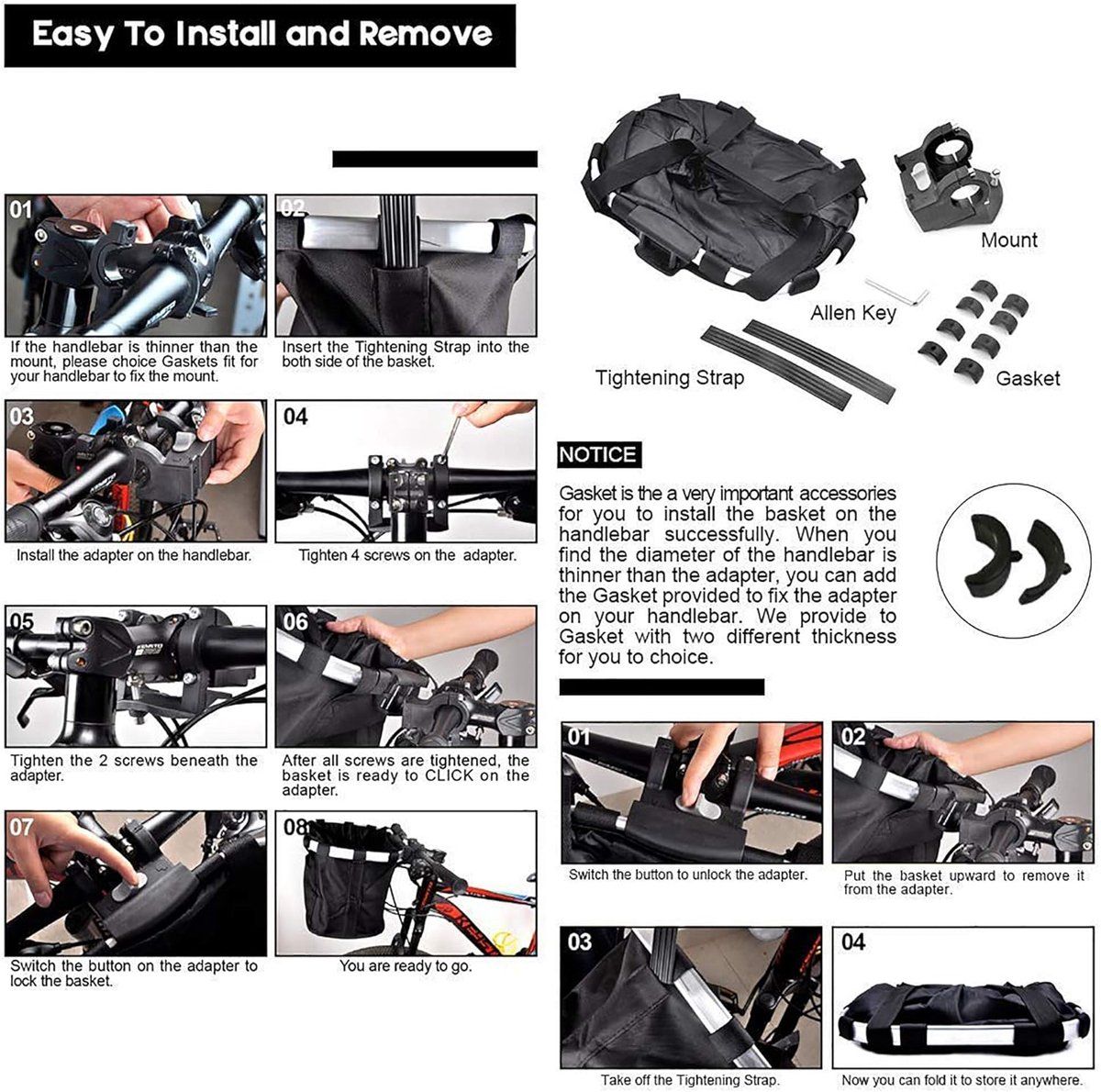 Easy To Install and Remove

01

If the handlebar is thinner than the mount, please choice Gaskets fit for your handlebar to fix the mount.

02

Insert the Tightening Strap into the both side of the basket.

03

Install the adapter on the handlebar.

04

Tighten 4 screws on the adapter.

05

Tighten the 2 screws beneath the adapter.

06

After all screws are tightened, the basket is ready to CLICK on the adapter.

07

Switch the button on the adapter to lock the basket.

08

You are ready to go.

Mount

Allen Key

Tightening Strap

Gasket

NOTICE

Gasket is the a very important accessories for you to install the basket on the handlebar successfully. When you find the diameter of the handlebar is thinner than the adapter, you can add the Gasket provided to fix the adapter on your handlebar. We provide to Gasket with two different thickness for you to choice.

01

Switch the button to unlock the adapter.

02

Put the basket upward to remove it from the adapter.

03

Take off the Tightening Strap.

04

Now you can fold it to store it anywhere.