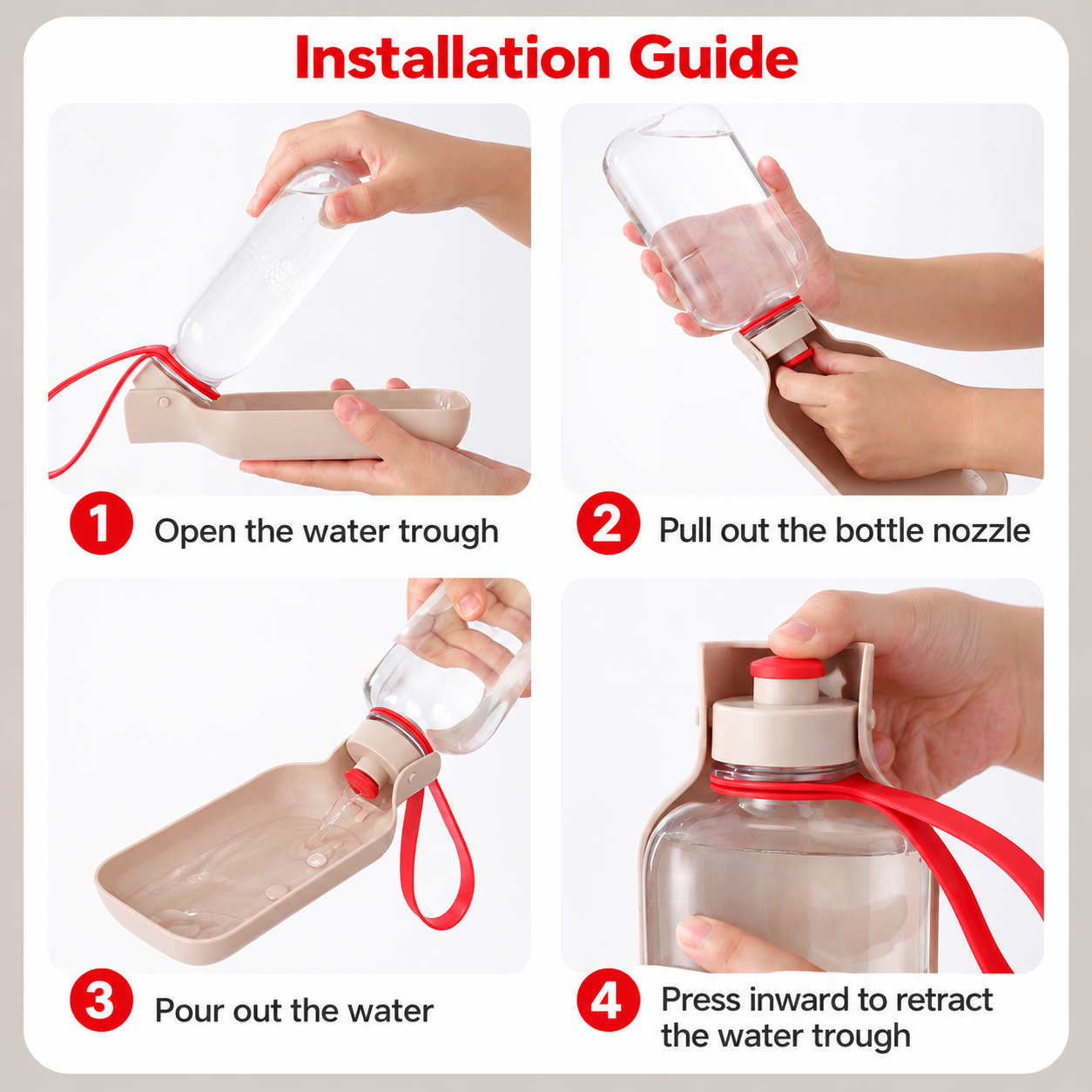 Installation Guide

1 Open the water trough

2 Pull out the bottle nozzle

3 Pour out the water

4 Press inward to retract the water trough